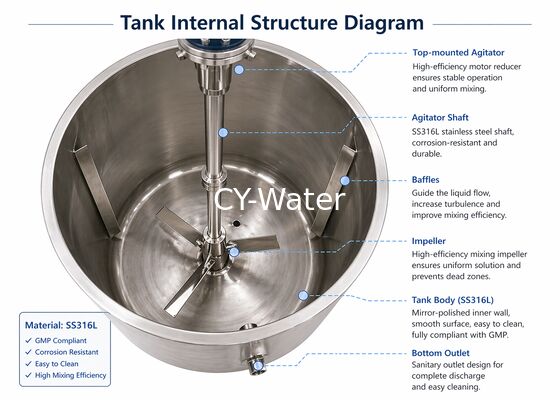 Tank Internal Structure Diagram

Top-mounted Agitator
High-efficiency motor reducer ensures stable operation and uniform mixing.

Agitator Shaft
SS316L stainless steel shaft, corrosion-resistant and durable.

Baffles
Guide the liquid flow, increase turbulence and improve mixing efficiency.

CY-Water

Impeller
High-efficiency mixing impeller ensures uniform solution and prevents dead zones.

Tank Body (SS316L)
Mirror-polished inner wall, smooth surface, easy to clean, fully compliant with GMP.

Bottom Outlet
Sanitary outlet design for complete discharge and easy cleaning.

Material: SS316L
✓ GMP Compliant
✓ Corrosion Resistant
✓ Easy to Clean
✓ High Mixing Efficiency